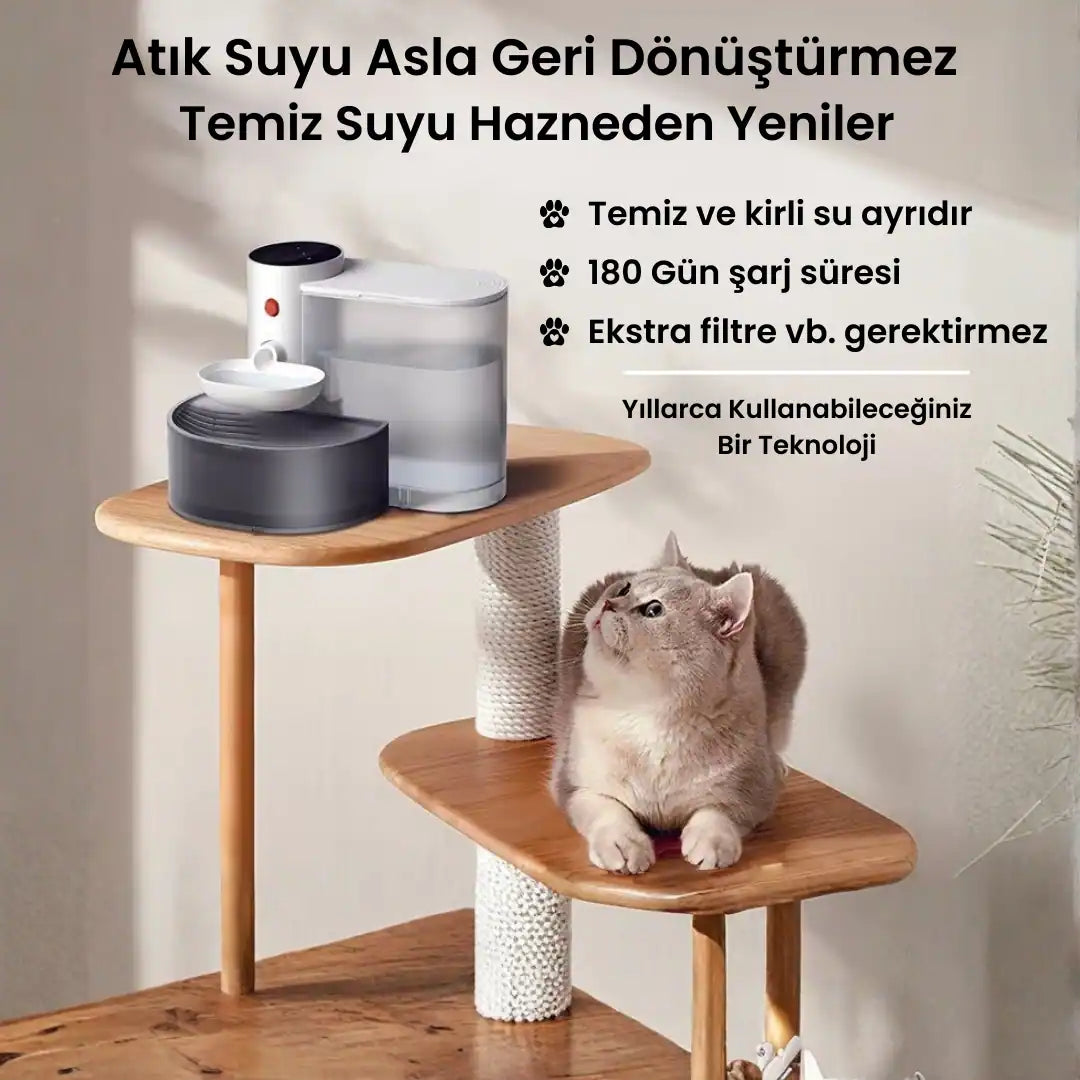 Atık Suyu Asla Geri Dönüştürmez
Temiz Suyu Hazneden Yeniler

Temiz ve kirli su ayrıdır

180 Gün şarj süresi

Ekstra filtre vb. gerektirmez

Yıllarca Kullanabileceğiniz Bir Teknoloji