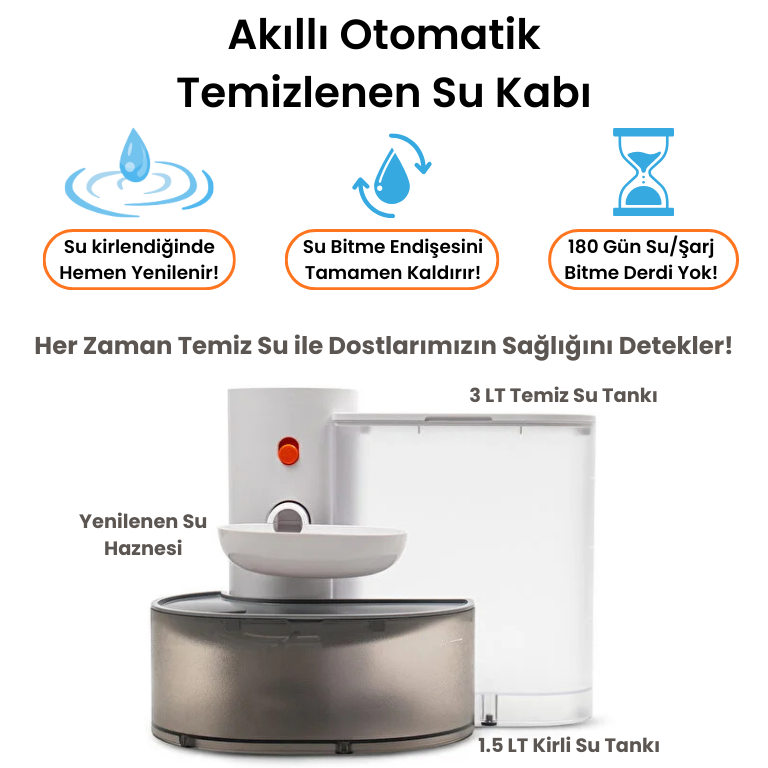 Akıllı Otomatik Temizlenen Su Kabı

Su kirlendiğinde Hemen Yenilenir!

Su Bitme Endişesini Tamamen Kaldırır!

180 Gün Su/Şarj Bitme Derdi Yok!

Her Zaman Temiz Su ile Dostlarımızın Sağlığını Detekler!

3 LT Temiz Su Tankı

Yenilenen Su Haznesi

1.5 LT Kirli Su Tankı